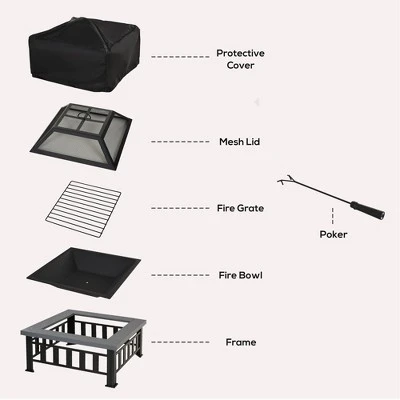 Protective Cover

Mesh Lid

Fire Grate

Poker

Fire Bowl

Frame